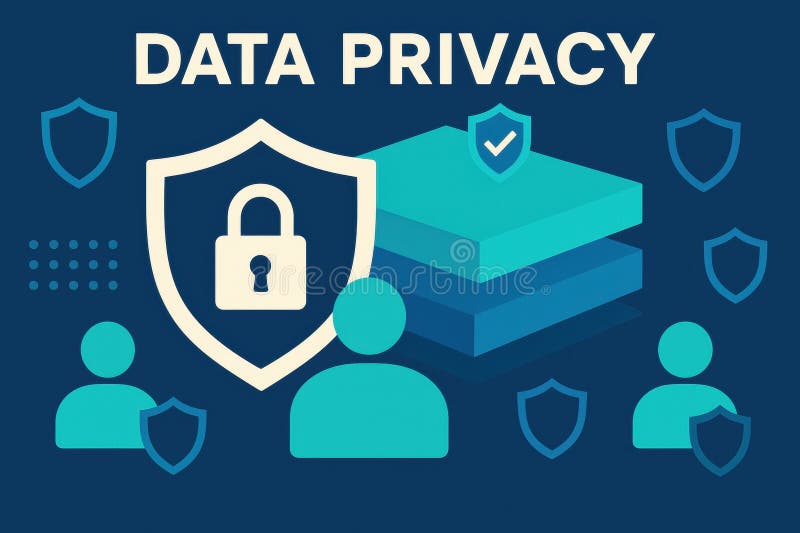 DATA PRIVACY

dreamstime