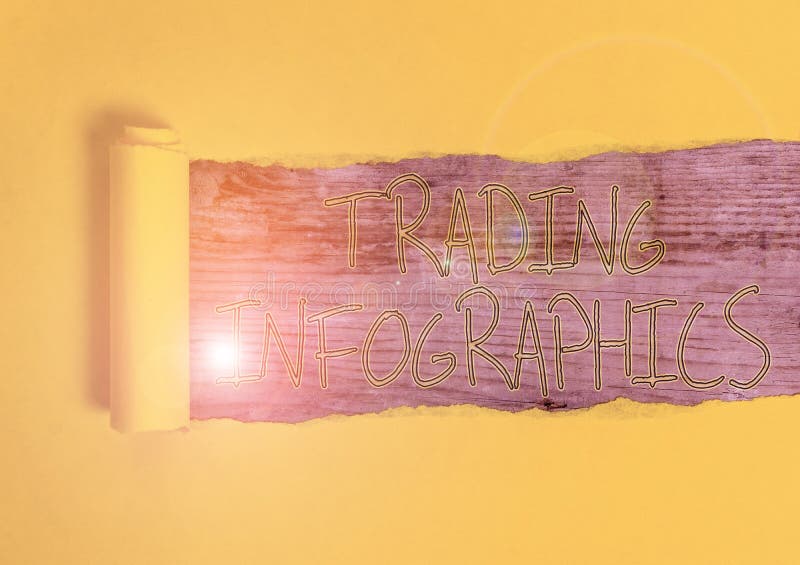 TRADING INFOGRAPHICS

dreamstime