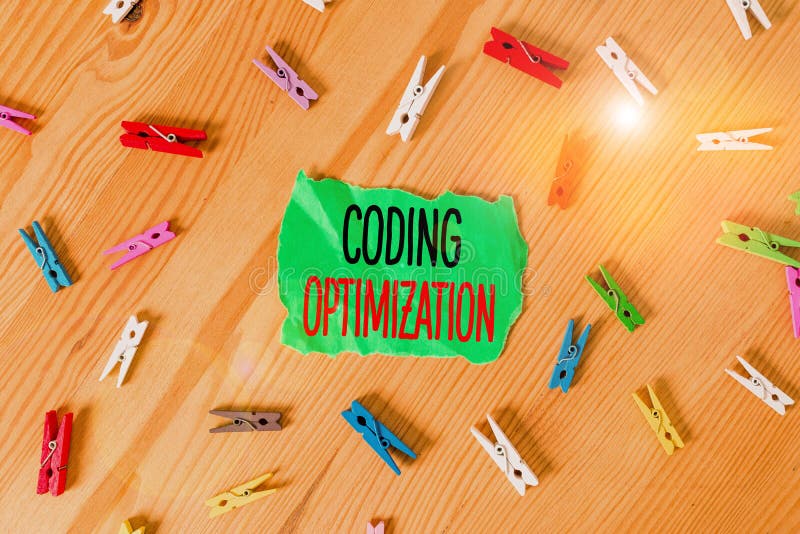 CODING
OPTIMIZATION