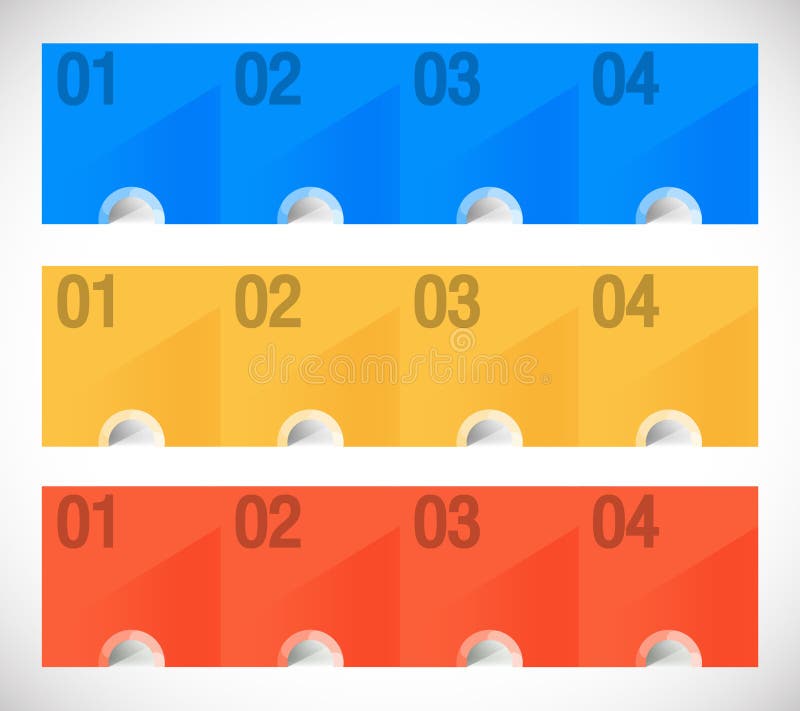 01 02 03 04

01 02 03 04

dreamstime

01 02 03 04