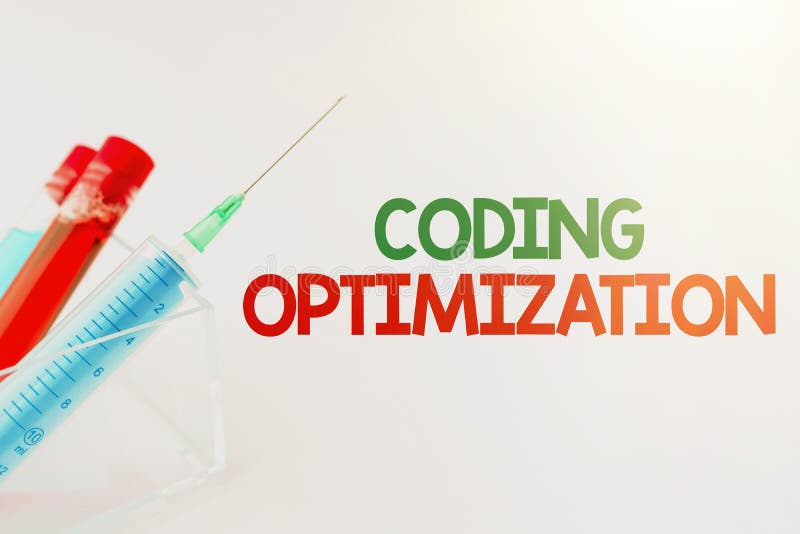 CODING OPTIMIZATION

2
4
6
8
10
ml