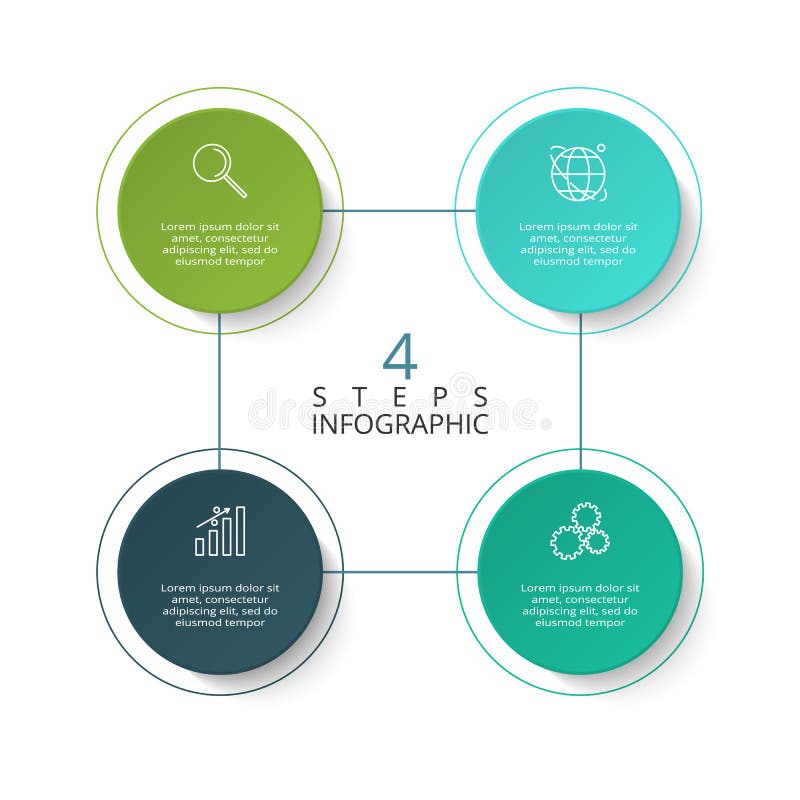 Lorem ipsum dolor sit amet, consectetur adipiscing elit, sed do eiusmod tempor

Lorem ipsum dolor sit amet, consectetur adipiscing elit, sed do eiusmod tempor

4
STEPS
INFOGRAPHIC

dreamstime

Lorem ipsum dolor sit amet, consectetur adipiscing elit, sed do eiusmod tempor

Lorem ipsum dolor sit amet, consectetur adipiscing elit, sed do eiusmod tempor