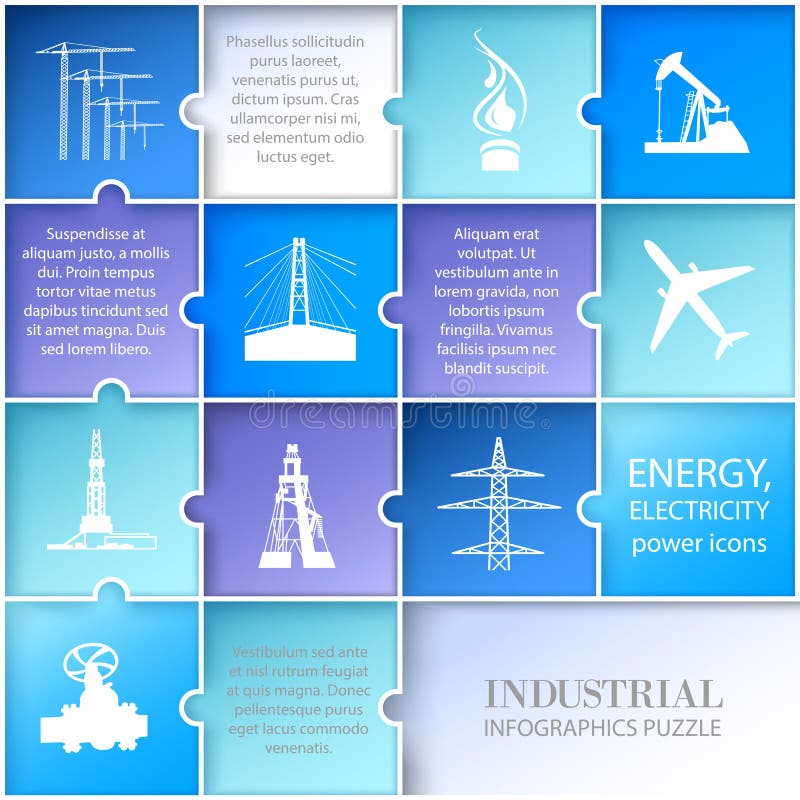 Phasellus sollicitudin purus laoreet, venenatis purus ut, dictum ipsum. Cras ullamcorper nisi mi, sed elementum odio luctus eget.

Suspendisse at aliquam justo, a mollis dui. Proin tempus tortor vitae metus dapibus tincidunt sed sit amet magna. Duis sed lorem libero.

Aliquam erat volutpat. Ut vestibulum ante in lorem gravida, non lobortis ipsum fringilla. Vivamus facilisis ipsum nec blandit suscipit.

dreamstime

ENERGY, ELECTRICITY power icons

Vestibulum sed ante et nisl rutrum feugiat at quis magna. Donec pellentesque purus eget lacus commodo venenatis.

INDUSTRIAL
INFOGRAPHICS PUZZLE