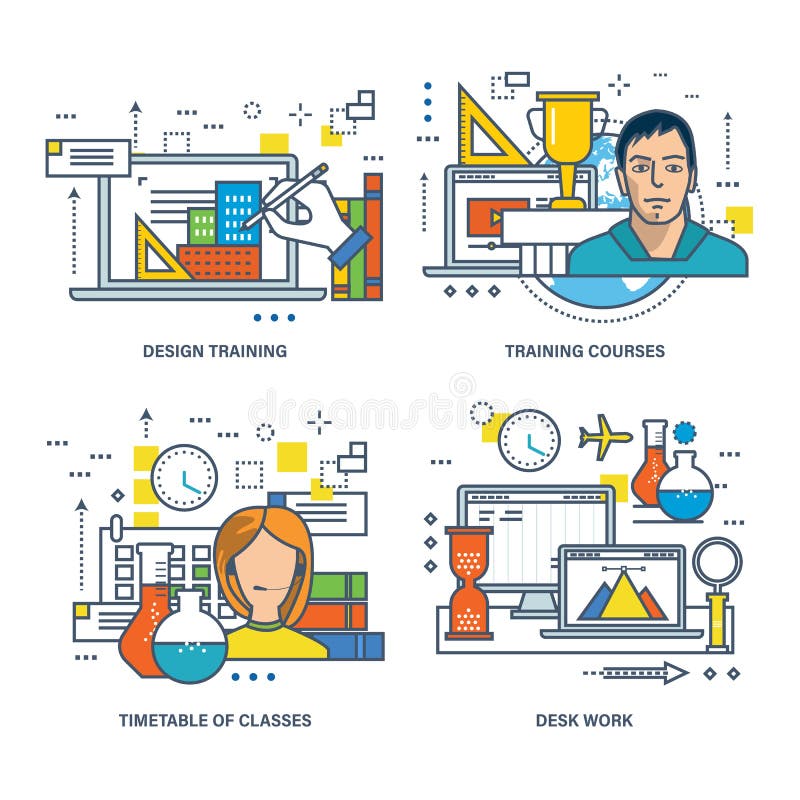 DESIGN TRAINING

TRAINING COURSES

dreamstime

TIMETABLE OF CLASSES

DESK WORK