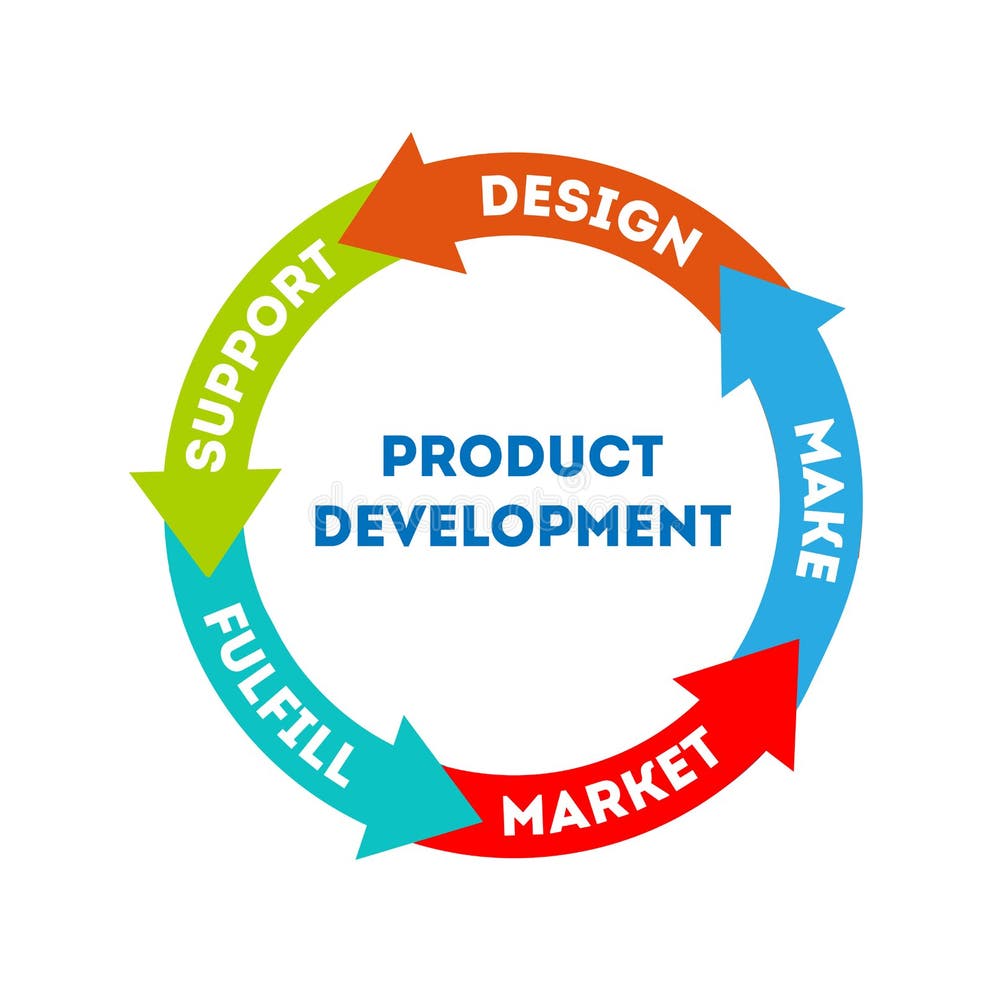 DESIGN
MAKE
MARKET
FULFILL
SUPPORT
PRODUCT DEVELOPMENT