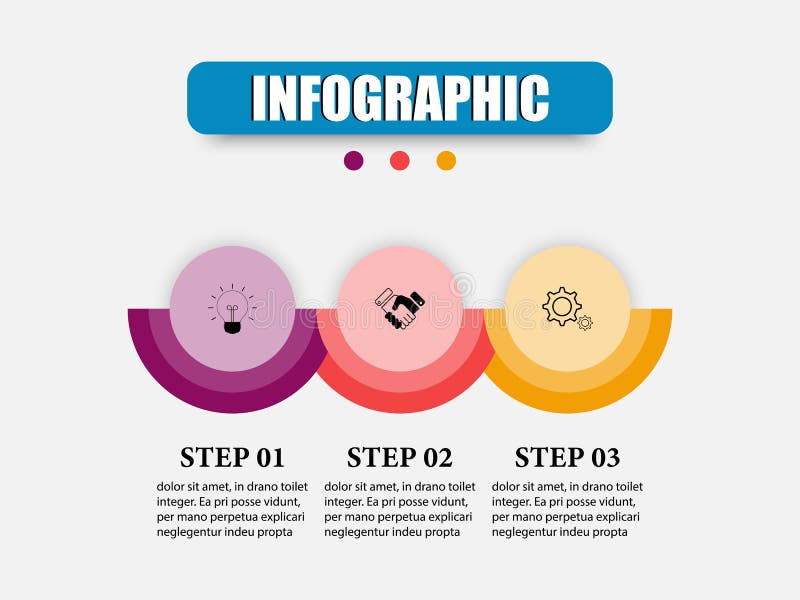 INFOGRAPHIC

STEP 01

dolor sit amet, in drano toilet integer. Ea pri posse vidunt, per mano perpetua explicari neglegentur indeu propta

STEP 02

dolor sit amet, in drano toilet integer. Ea pri posse vidunt, per mano perpetua explicari neglegentur indeu propta

STEP 03

dolor sit amet, in drano toilet integer. Ea pri posse vidunt, per mano perpetua explicari neglegentur indeu propta