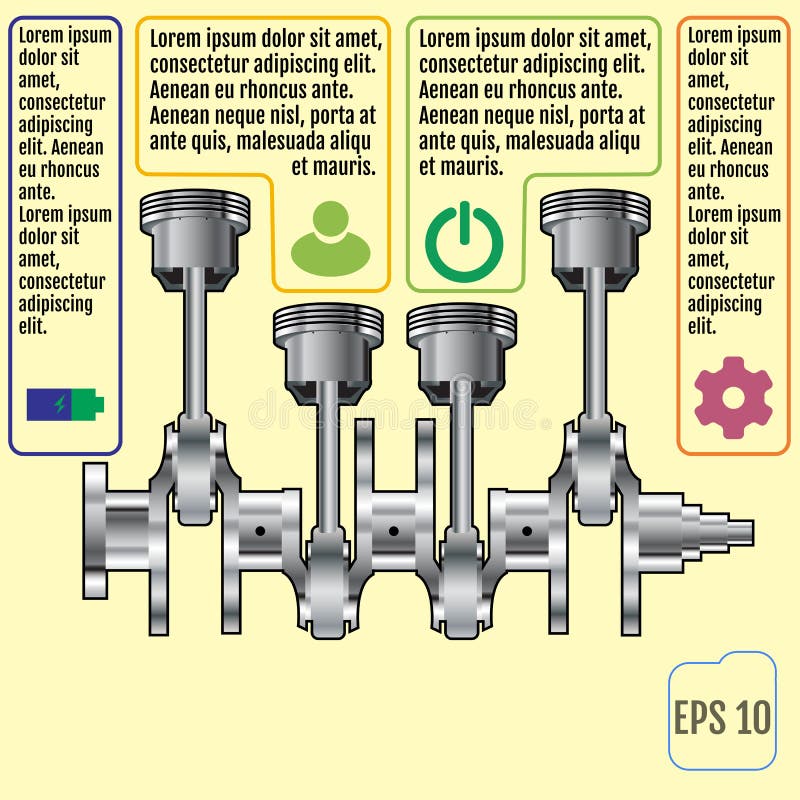 Lorem ipsum dolor sit amet, consectetur adipiscing elit. Aenean eu rhoncus ante.
Lorem ipsum dolor sit amet, consectetur adipiscing elit.

Lorem ipsum dolor sit amet, consectetur adipiscing elit. Aenean eu rhoncus ante. Aenean neque nisl, porta at ante quis, malesuada aliqu et mauris.

Lorem ipsum dolor sit amet, consectetur adipiscing elit. Aenean eu rhoncus ante. Aenean neque nisl, porta at ante quis, malesuada aliqu et mauris.

Lorem ipsum dolor sit amet, consectetur adipiscing elit. Aenean eu rhoncus ante.
Lorem ipsum dolor sit amet, consectetur adipiscing elit.

dreamstime

EPS 10