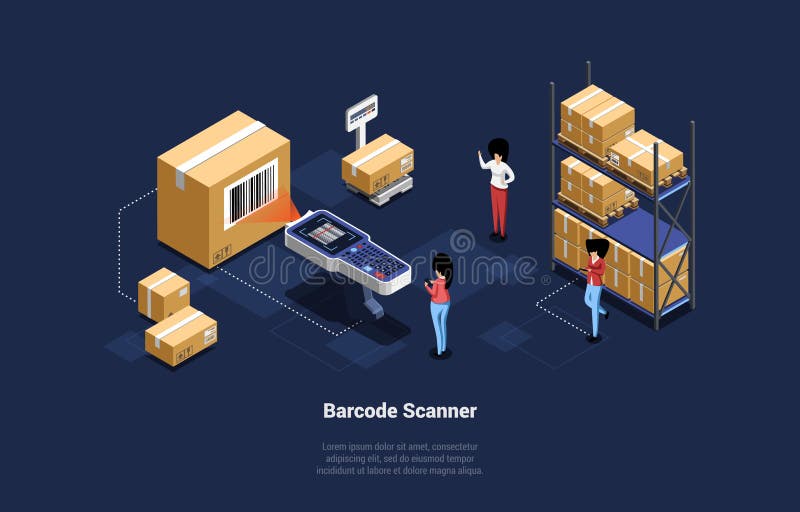 dreamstime

Barcode Scanner

Lorem ipsum dolor sit amet, consectetur adipiscing elit, sed do eiusmod tempor incididunt ut labore et dolore magna aliqua.