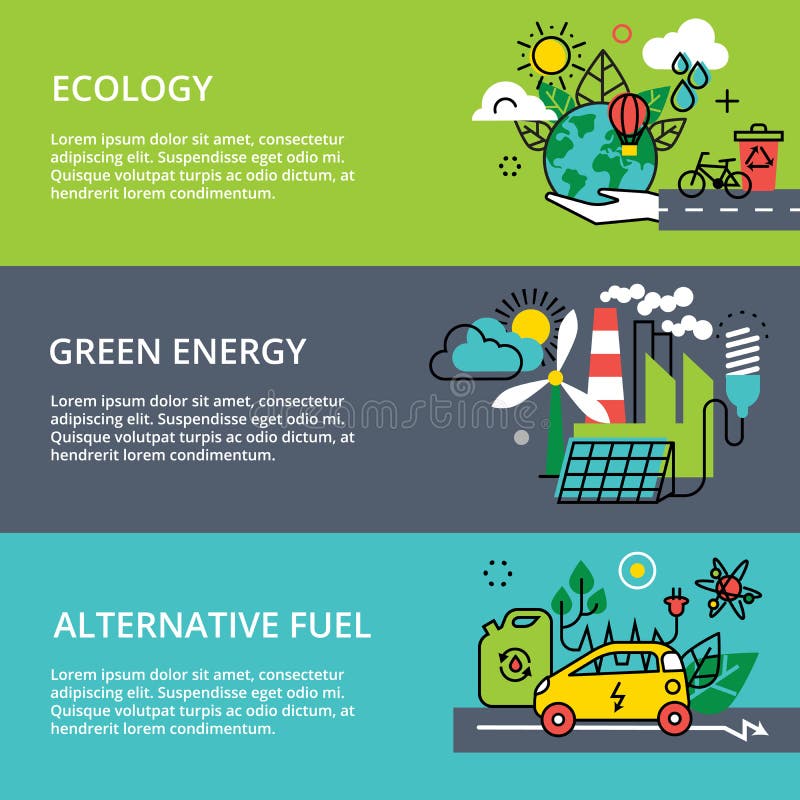 ECOLOGY

Lorem ipsum dolor sit amet, consectetur adipiscing elit. Suspendisse eget odio mi. Quisque volutpat turpis ac odio dictum, at hendrerit lorem condimentum.

GREEN ENERGY

Lorem ipsum dolor sit amet, consectetur adipiscing elit. Suspendisse eget odio mi. Quisque volutpat turpis ac odio dictum, at hendrerit lorem condimentum.

dreamstime

ALTERNATIVE FUEL

Lorem ipsum dolor sit amet, consectetur adipiscing elit. Suspendisse eget odio mi. Quisque volutpat turpis ac odio dictum, at hendrerit lorem condimentum.