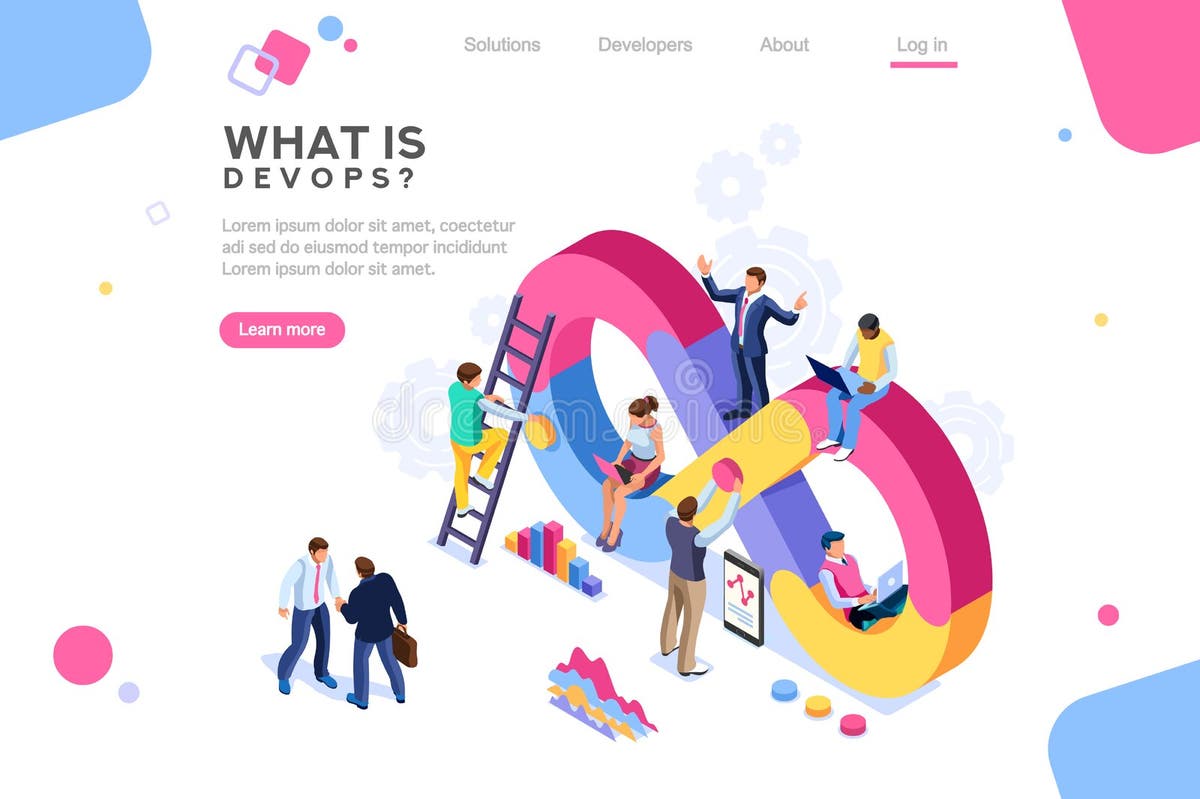 Solutions Developers About Log in

WHAT IS
DEVOPS?

Lorem ipsum dolor sit amet, coectetur adi sed do eiusmod tempor incididunt Lorem ipsum dolor sit amet.

Learn more

dreamstime