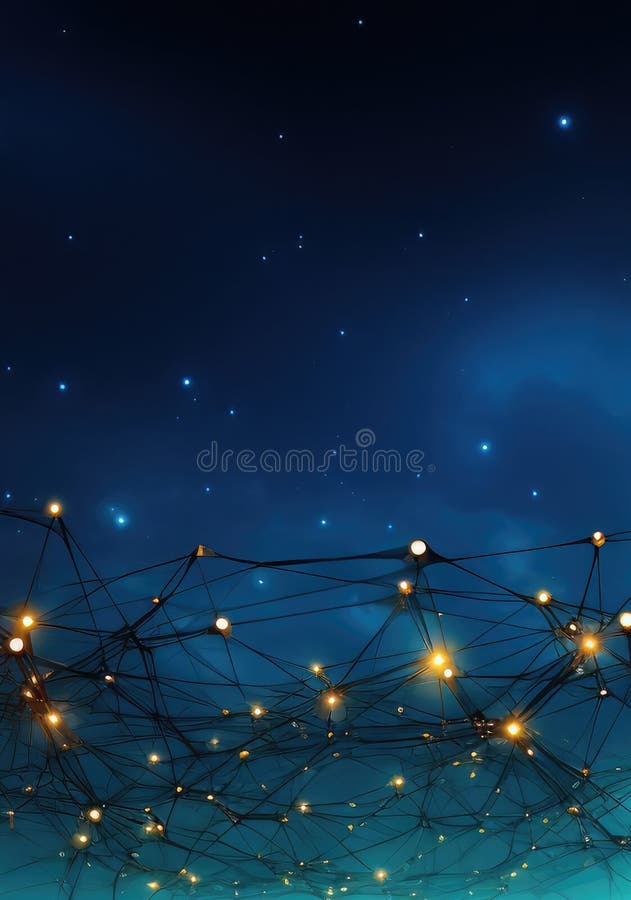 dreamstime