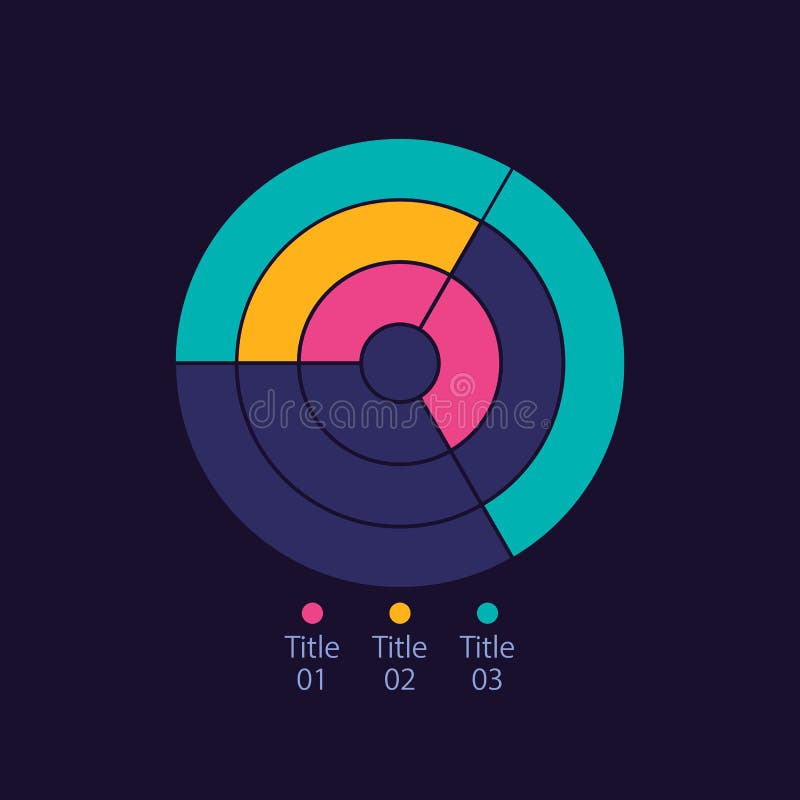 dreamstime

Title 01

Title 02

Title 03