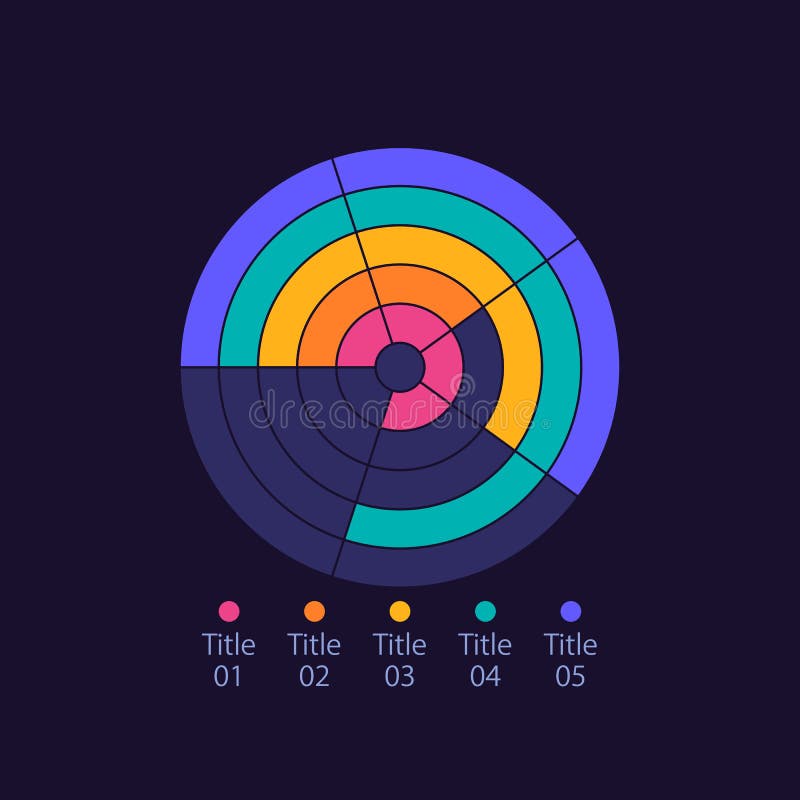 dreamstime

Title 01

Title 02

Title 03

Title 04

Title 05