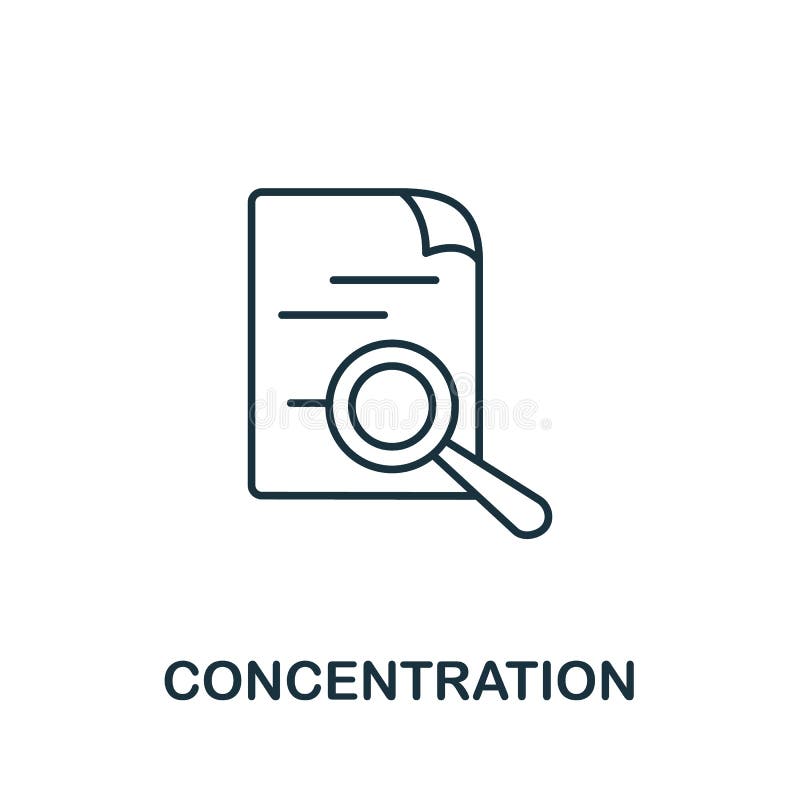 dreamstime

CONCENTRATION