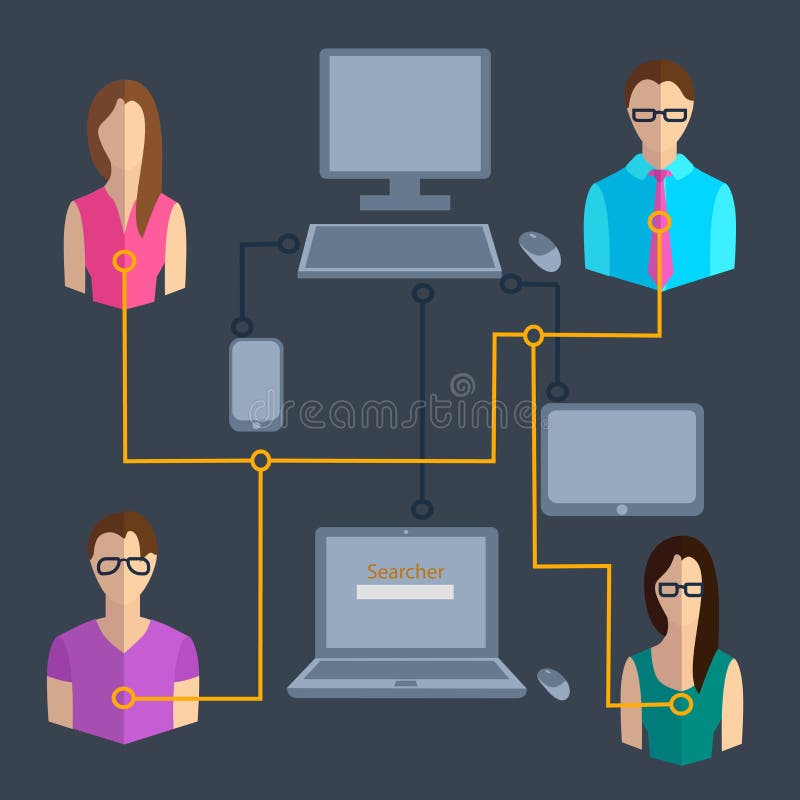 dreamstime

Searcher