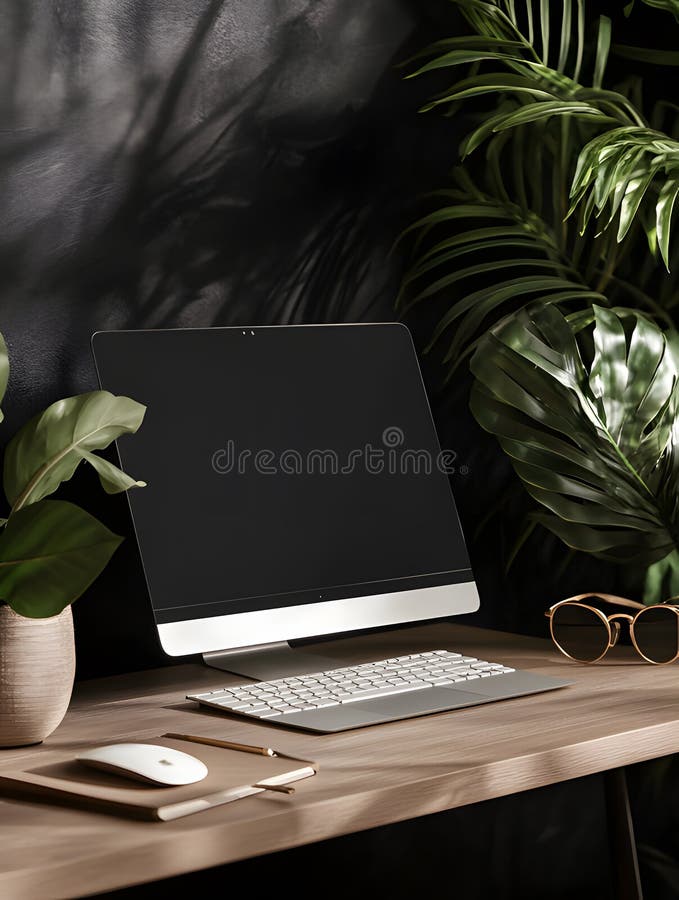 dreamstime