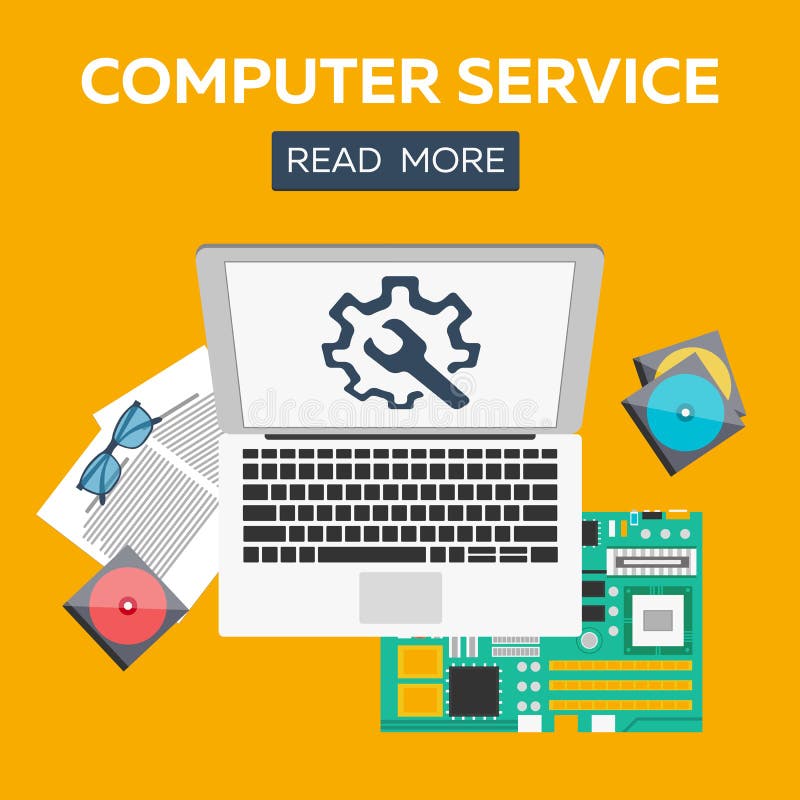 COMPUTER SERVICE

READ MORE

dreamstime