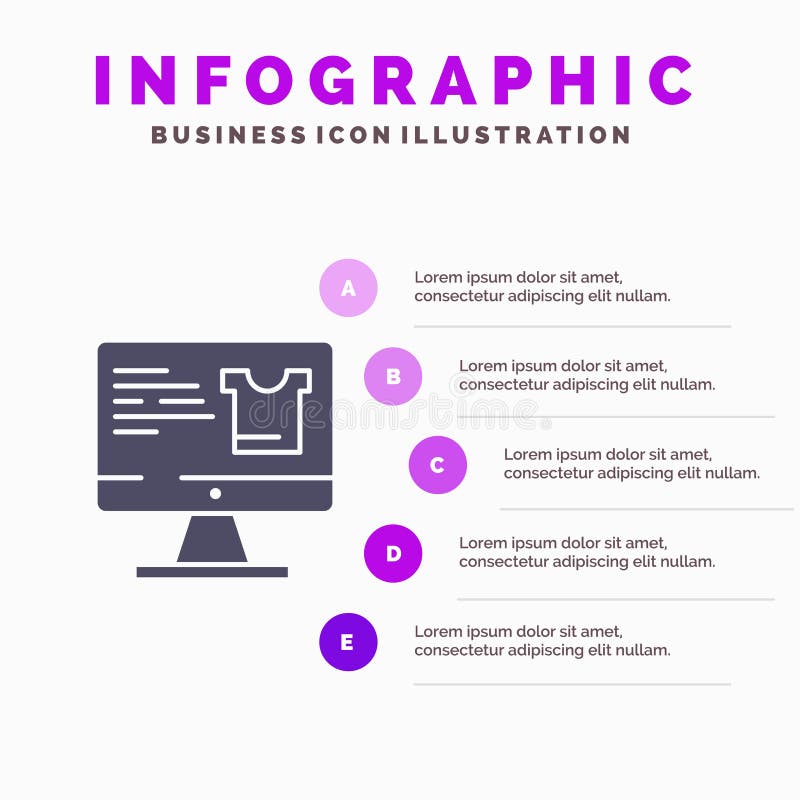 INFOGRAPHIC
BUSINESS ICON ILLUSTRATION

A
Lorem ipsum dolor sit amet, consectetur adipiscing elit nullam.

B
Lorem ipsum dolor sit amet, consectetur adipiscing elit nullam.

dreamstime

C
Lorem ipsum dolor sit amet, consectetur adipiscing elit nullam.

D
Lorem ipsum dolor sit amet, consectetur adipiscing elit nullam.

E
Lorem ipsum dolor sit amet, consectetur adipiscing elit nullam.