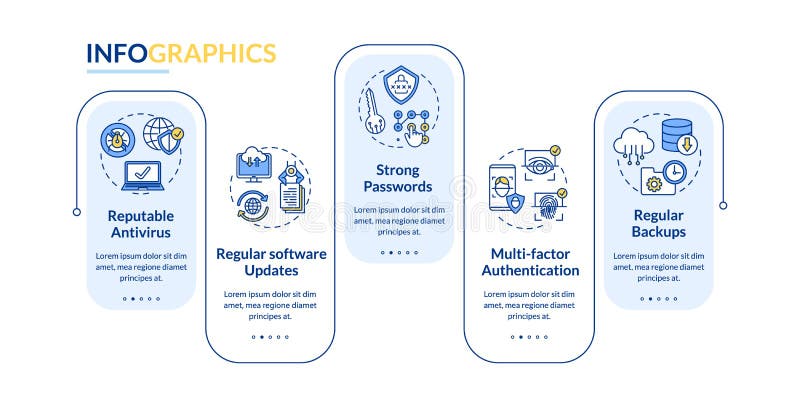 INFOGRAPHICS

Reputable Antivirus

Lorem ipsum dolor sit dim amet, mea regione diamet principes at.

Regular software Updates

Lorem ipsum dolor sit dim amet, mea regione diamet principes at.

Strong Passwords

Lorem ipsum dolor sit dim amet, mea regione diamet principes at.

Multi-factor Authentication

Lorem ipsum dolor sit dim amet, mea regione diamet principes at.

Regular Backups

Lorem ipsum dolor sit dim amet, mea regione diamet principes at.