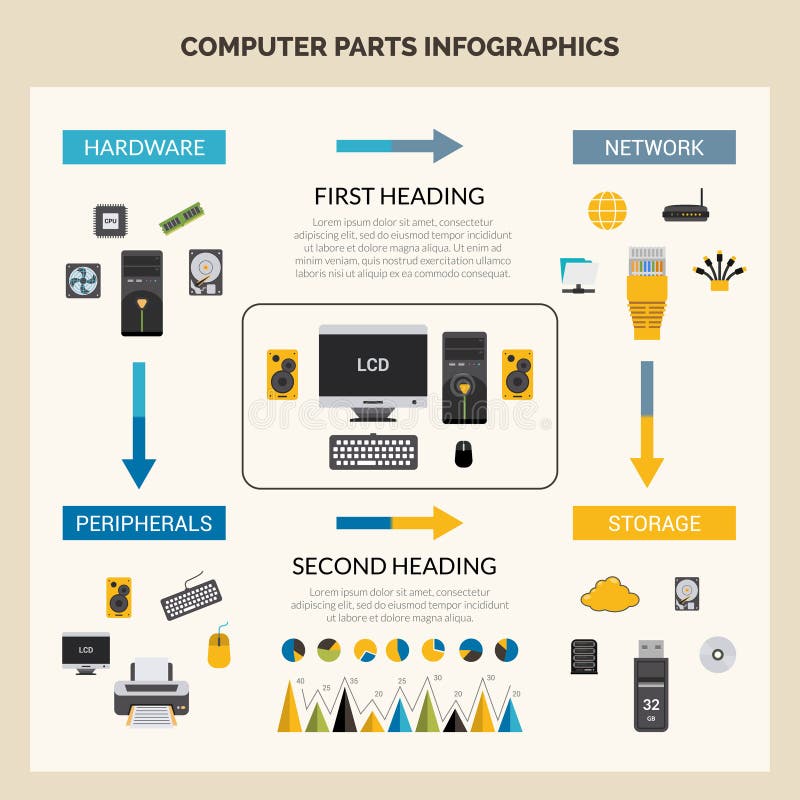 COMPUTER PARTS INFOGRAPHICS

HARDWARE

NETWORK

FIRST HEADING

Lorem ipsum dolor sit amet, consectetur adipiscing elit, sed do eiusmod tempor incididunt ut labore et dolore magna aliqua. Ut enim ad minim veniam, quis nostrud exercitation ullamco laboris nisi ut aliquip ex ea commodo consequat.

CPU

LCD

dreamstime

PERIPHERALS

STORAGE

SECOND HEADING

Lorem ipsum dolor sit amet, consectetur adipiscing elit, sed do eiusmod tempor incididunt ut labore et dolore magna aliqua.

LCD

40 25 35 20 25 30 20 30 20

32 GB