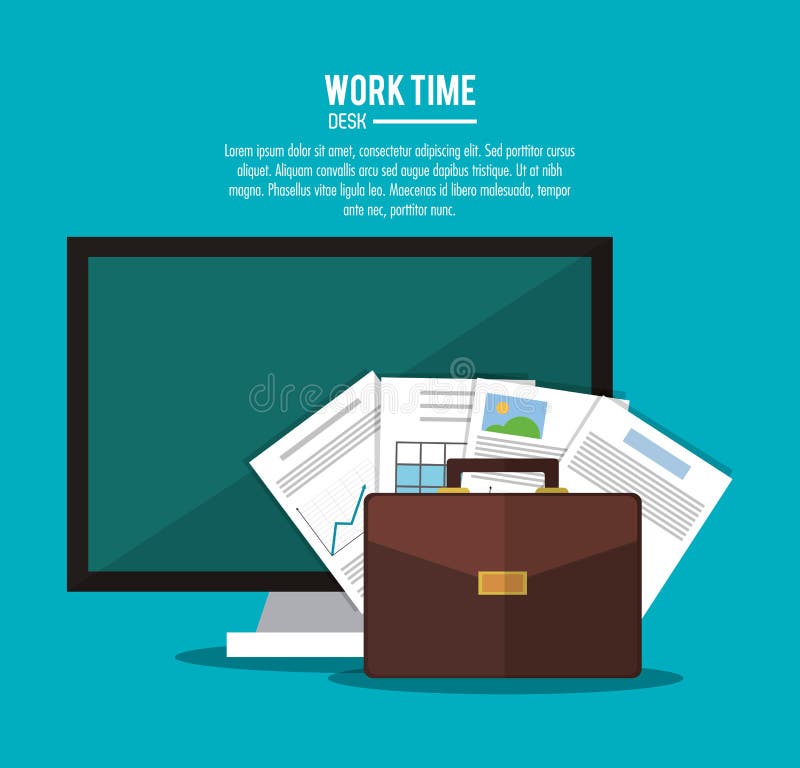 WORK TIME
DESK

Lorem ipsum dolor sit amet, consectetur adipiscing elit. Sed porttitor cursus aliquet. Aliquam convallis arcu sed augue dapibus tristique. Ut at nibh magna. Phasellus vitae ligula leo. Maecenas id libero malesuada, tempor ante nec, porttitor nunc.

dreamstime