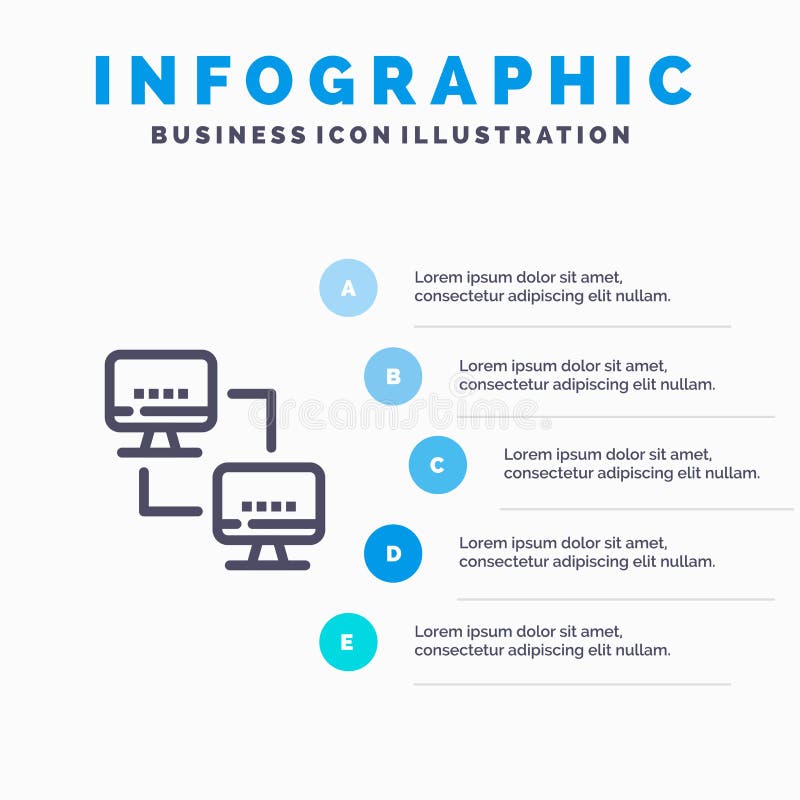 INFOGRAPHIC
BUSINESS ICON ILLUSTRATION

A
Lorem ipsum dolor sit amet, consectetur adipiscing elit nullam.

B
Lorem ipsum dolor sit amet, consectetur adipiscing elit nullam.

dreamstime

C
Lorem ipsum dolor sit amet, consectetur adipiscing elit nullam.

D
Lorem ipsum dolor sit amet, consectetur adipiscing elit nullam.

E
Lorem ipsum dolor sit amet, consectetur adipiscing elit nullam.