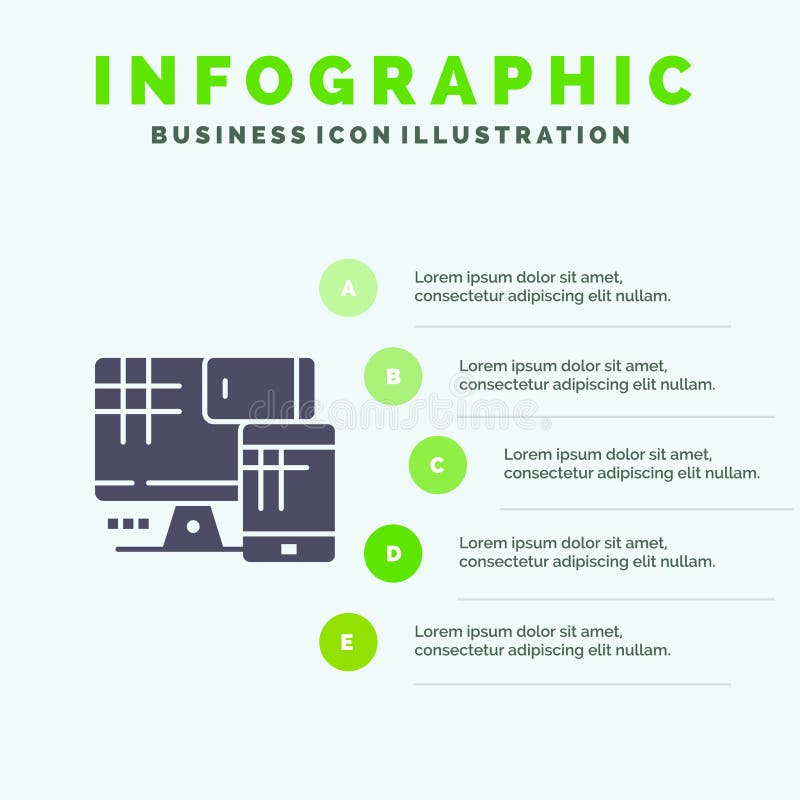 INFOGRAPHIC
BUSINESS ICON ILLUSTRATION

A
Lorem ipsum dolor sit amet, consectetur adipiscing elit nullam.

B
Lorem ipsum dolor sit amet, consectetur adipiscing elit nullam.

dreamstime

C
Lorem ipsum dolor sit amet, consectetur adipiscing elit nullam.

D
Lorem ipsum dolor sit amet, consectetur adipiscing elit nullam.

E
Lorem ipsum dolor sit amet, consectetur adipiscing elit nullam.