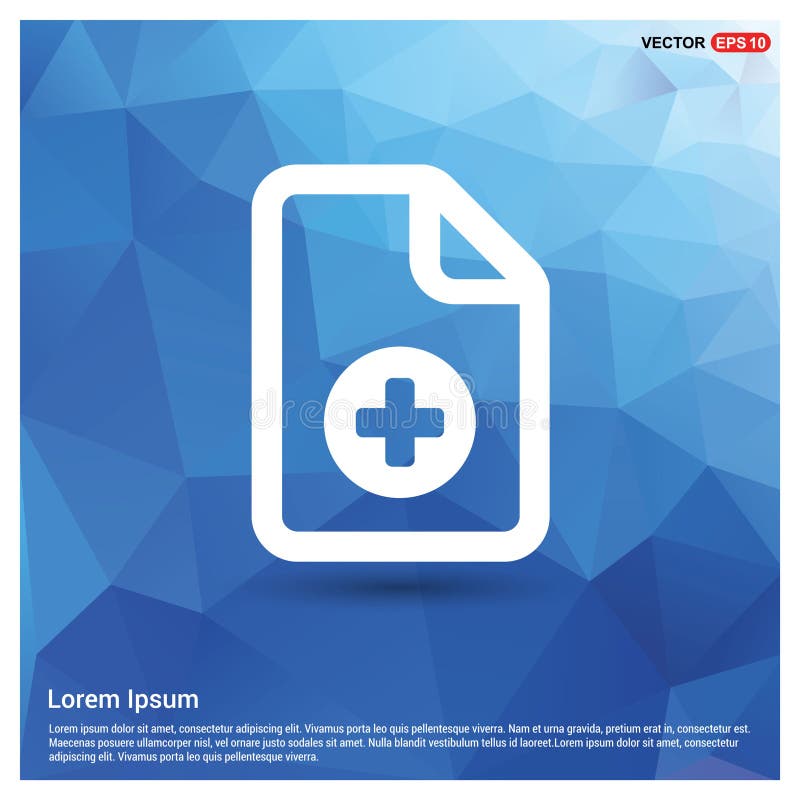 VECTOR EPS 10

dreamstime

Lorem Ipsum

Lorem ipsum dolor sit amet, consectetur adipiscing elit. Vivamus porta leo quis pellentesque viverra. Nam et urna gravida, pretium erat in, consectetur est. Maecenas posuere ullamcorper nisl, vel ornare justo sodales sit amet. Nulla blandit vestibulum tellus id laoreet.Lorem ipsum dolor sit amet, consectetur adipiscing elit. Vivamus porta leo quis pellentesque viverra.