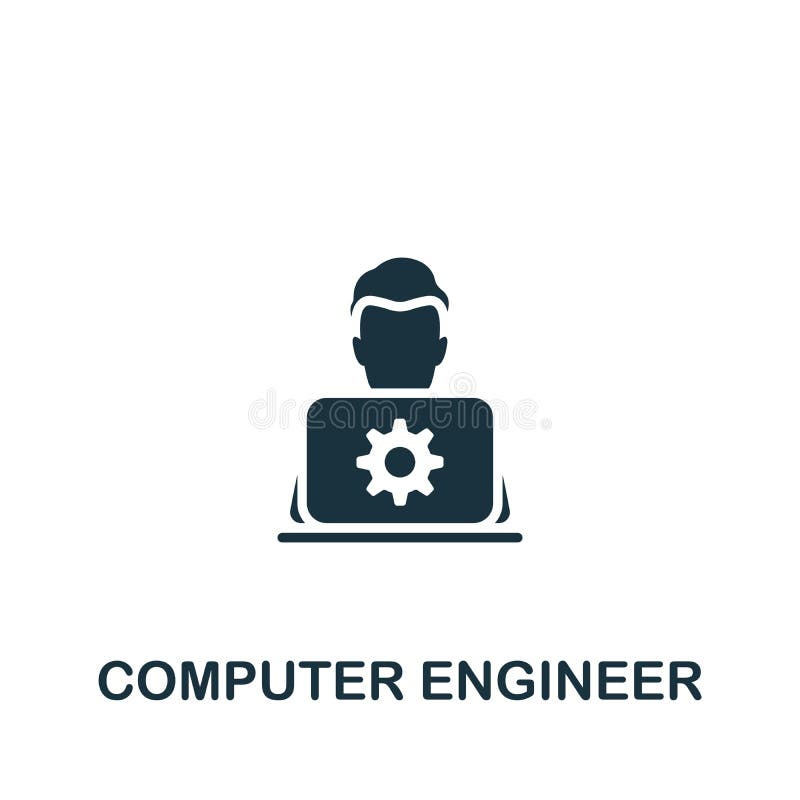 dreamstime

COMPUTER ENGINEER