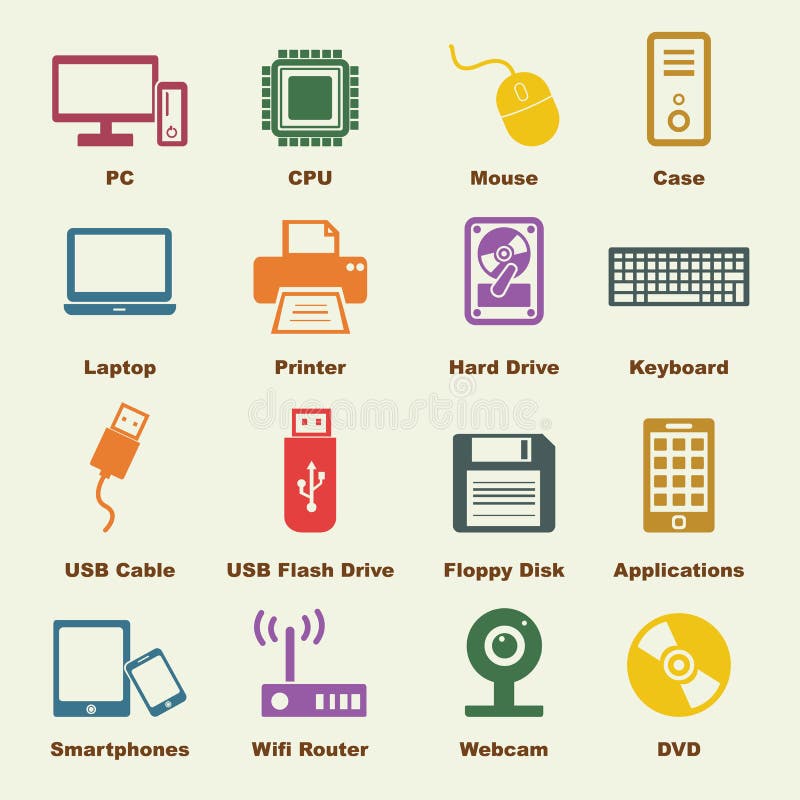 PC
CPU
Mouse
Case

Laptop
Printer
Hard Drive
Keyboard

dreamstime

USB Cable
USB Flash Drive
Floppy Disk
Applications

Smartphones
Wifi Router
Webcam
DVD