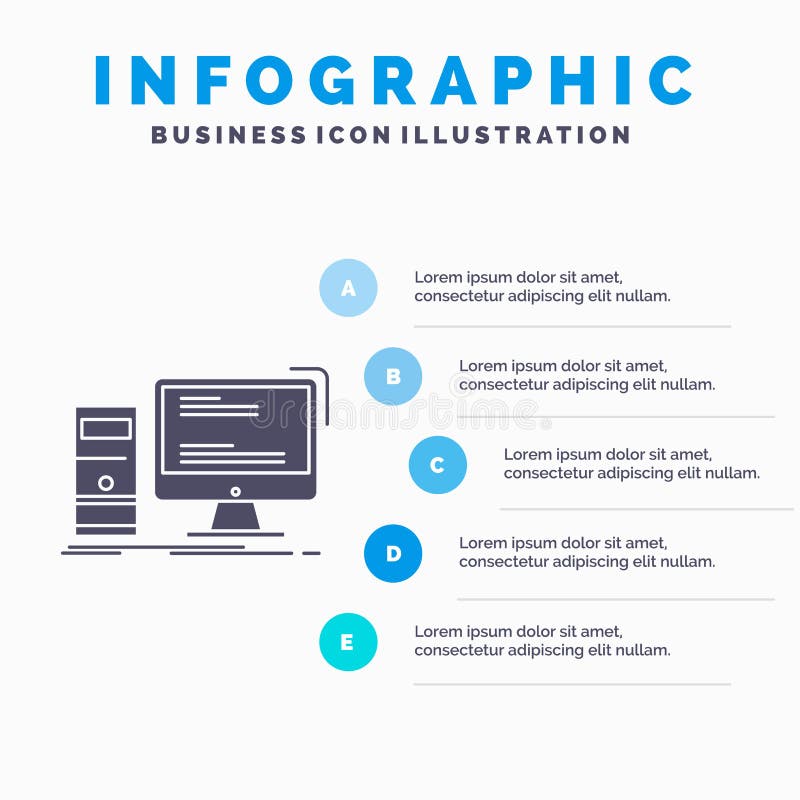 INFOGRAPHIC
BUSINESS ICON ILLUSTRATION

A
Lorem ipsum dolor sit amet, consectetur adipiscing elit nullam.

B
Lorem ipsum dolor sit amet, consectetur adipiscing elit nullam.

dreamstime

C
Lorem ipsum dolor sit amet, consectetur adipiscing elit nullam.

D
Lorem ipsum dolor sit amet, consectetur adipiscing elit nullam.

E
Lorem ipsum dolor sit amet, consectetur adipiscing elit nullam.