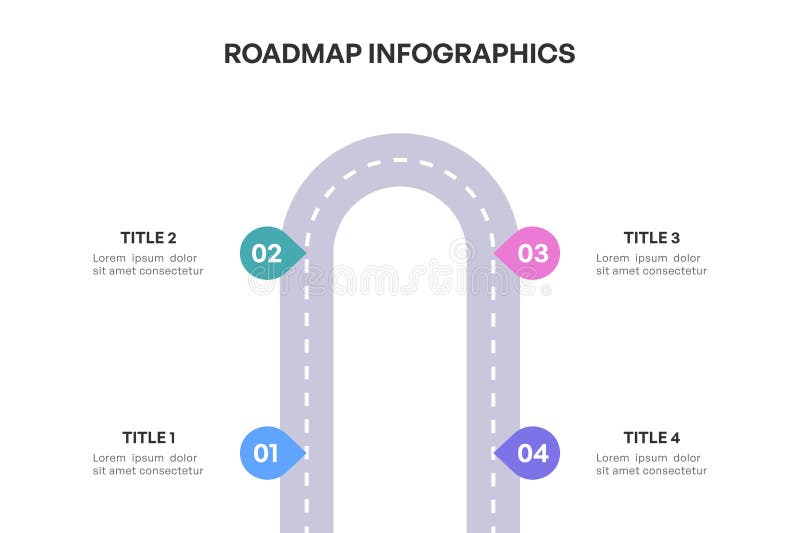 ROADMAP INFOGRAPHICS

TITLE 2
Lorem ipsum dolor sit amet consectetur

02

03

TITLE 3
Lorem ipsum dolor sit amet consectetur

dreamstime

TITLE 1
Lorem ipsum dolor sit amet consectetur

01

04

TITLE 4
Lorem ipsum dolor sit amet consectetur