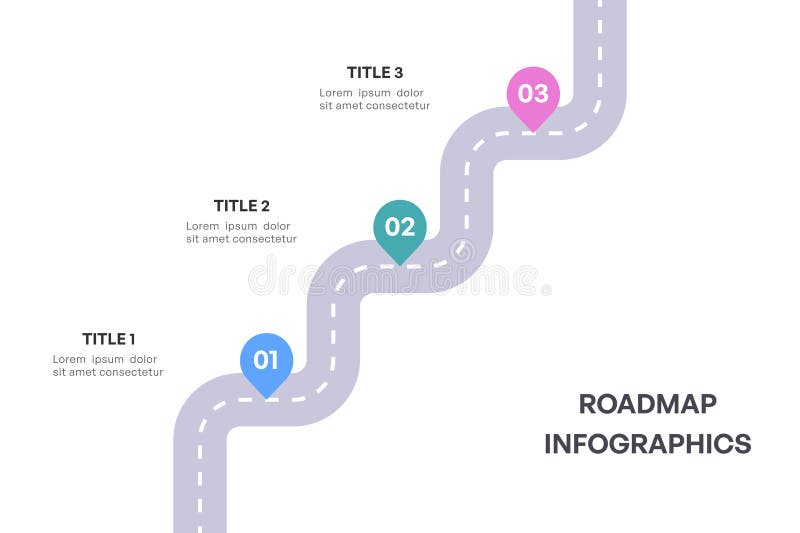 TITLE 3
Lorem ipsum dolor sit amet consectetur

03

TITLE 2
Lorem ipsum dolor sit amet consectetur

02

dreamstime

TITLE 1
Lorem ipsum dolor sit amet consectetur

01

ROADMAP INFOGRAPHICS