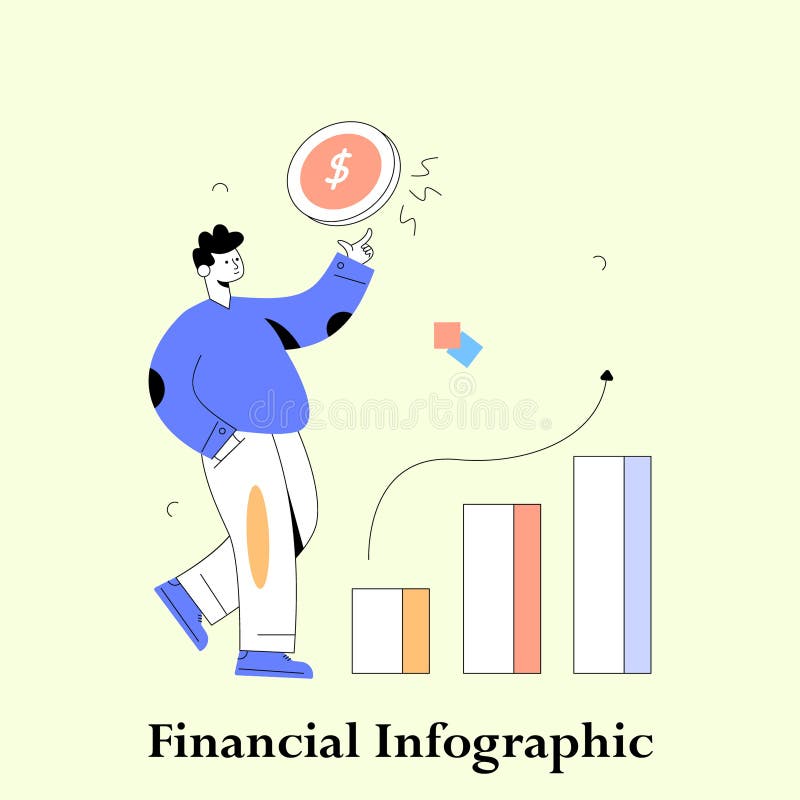 $

dreamstime

Financial Infographic