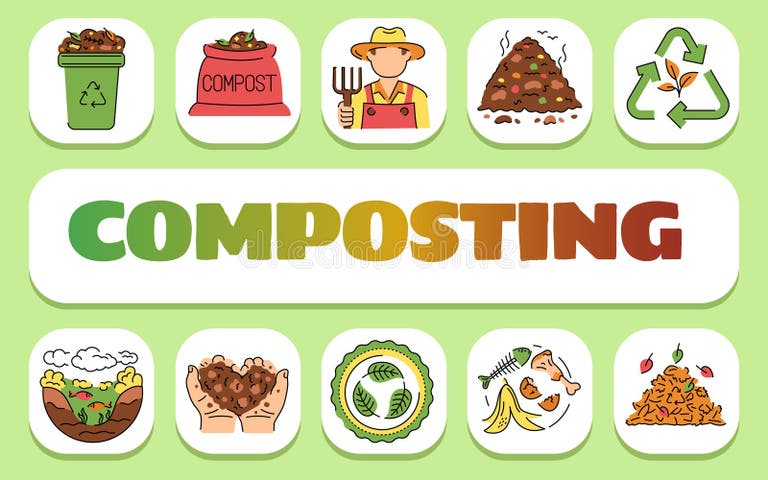 COMPOST

COMPOSTING

dreamstime