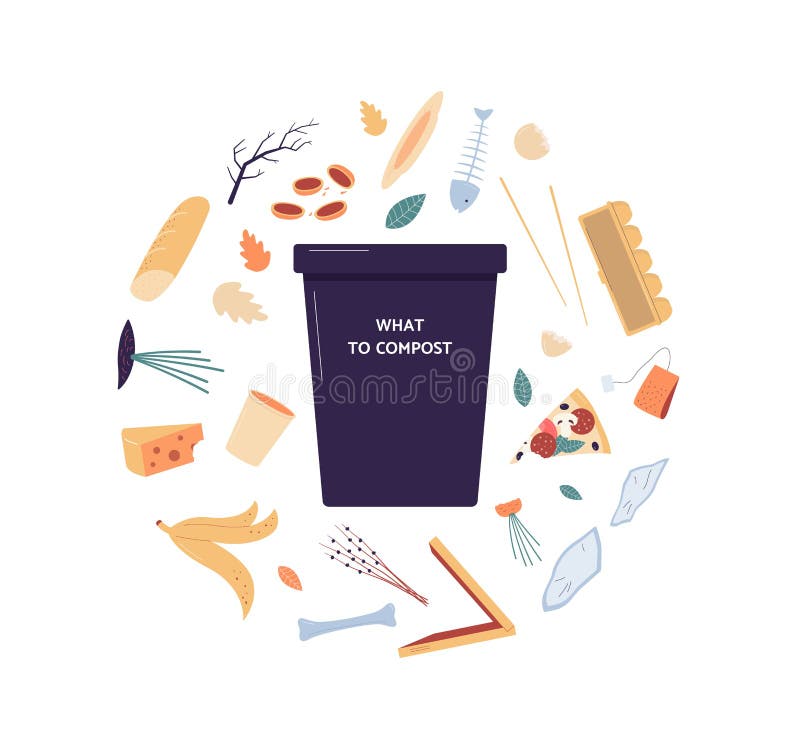 WHAT TO COMPOST

dreamstime