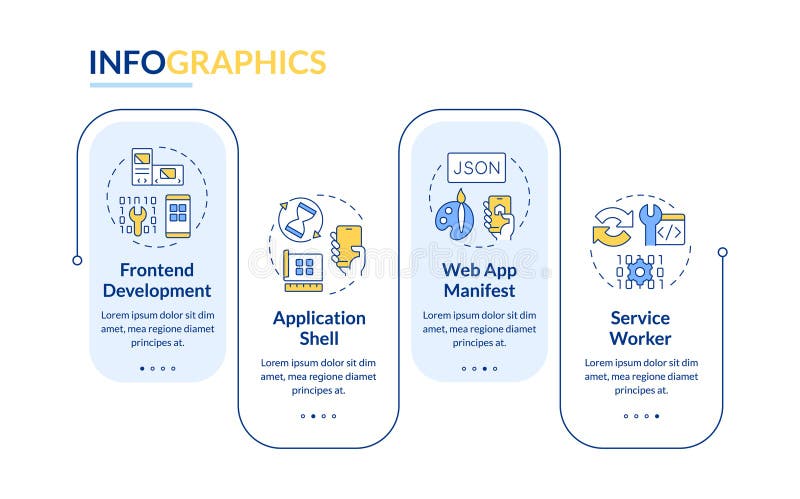 INFOGRAPHICS

Frontend Development

Lorem ipsum dolor sit dim amet, mea regione diamet principes at.

Application Shell

Lorem ipsum dolor sit dim amet, mea regione diamet principes at.

JSON

Web App Manifest

Lorem ipsum dolor sit dim amet, mea regione diamet principes at.

Service Worker

Lorem ipsum dolor sit dim amet, mea regione diamet principes at.