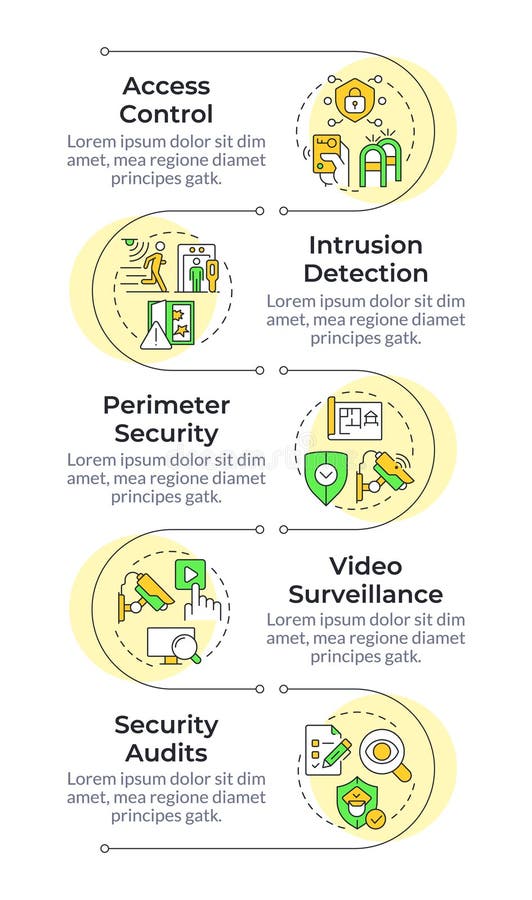 Access Control
Lorem ipsum dolor sit dim amet, mea regione diamet principes gatk.

Intrusion Detection
Lorem ipsum dolor sit dim amet, mea regione diamet principes gatk.

Perimeter Security
Lorem ipsum dolor sit dim amet, mea regione diamet principes gatk.

Video Surveillance
Lorem ipsum dolor sit dim amet, mea regione diamet principes gatk.

Security Audits
Lorem ipsum dolor sit dim amet, mea regione diamet principes gatk.