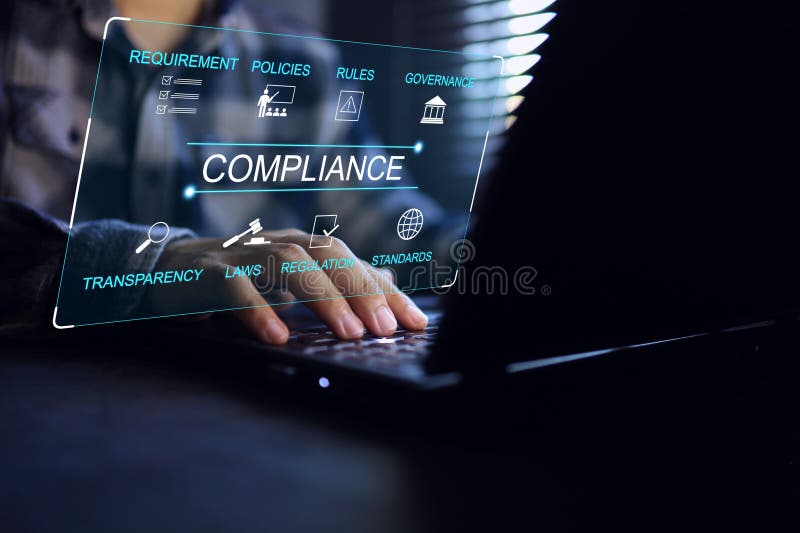 REQUIREMENT POLICIES RULES GOVERNANCE

COMPLIANCE

TRANSPARENCY LAWS REGULATION STANDARDS

dreamstime