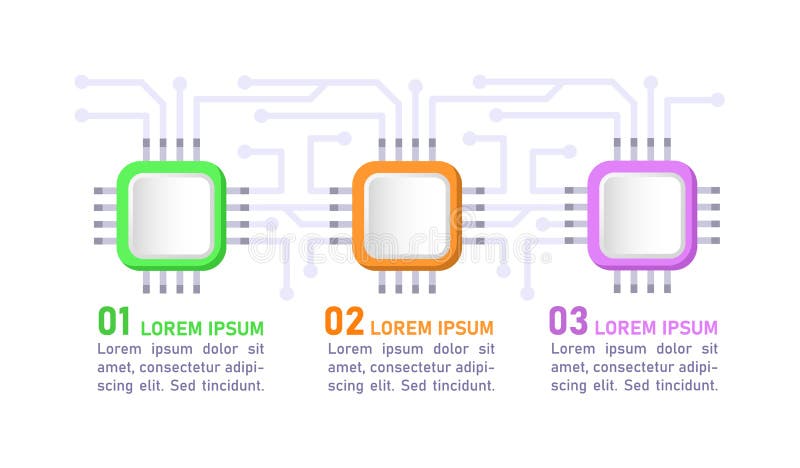 dreamstime

01 LOREM IPSUM
Lorem ipsum dolor sit amet, consectetur adipiscing elit. Sed tincidunt.

02 LOREM IPSUM
Lorem ipsum dolor sit amet, consectetur adipiscing elit. Sed tincidunt.

03 LOREM IPSUM
Lorem ipsum dolor sit amet, consectetur adipiscing elit. Sed tincidunt.