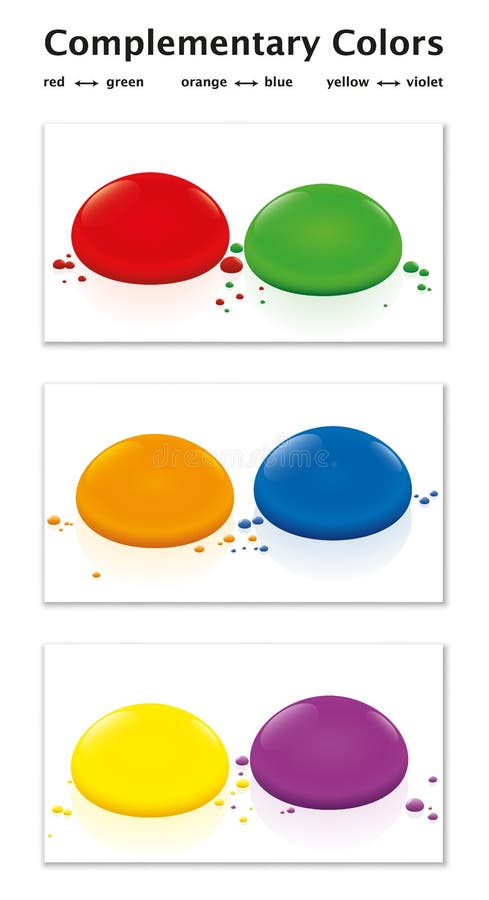 Complementary Colors

red ⟷ green orange ⟷ blue yellow ⟷ violet

dreamstime