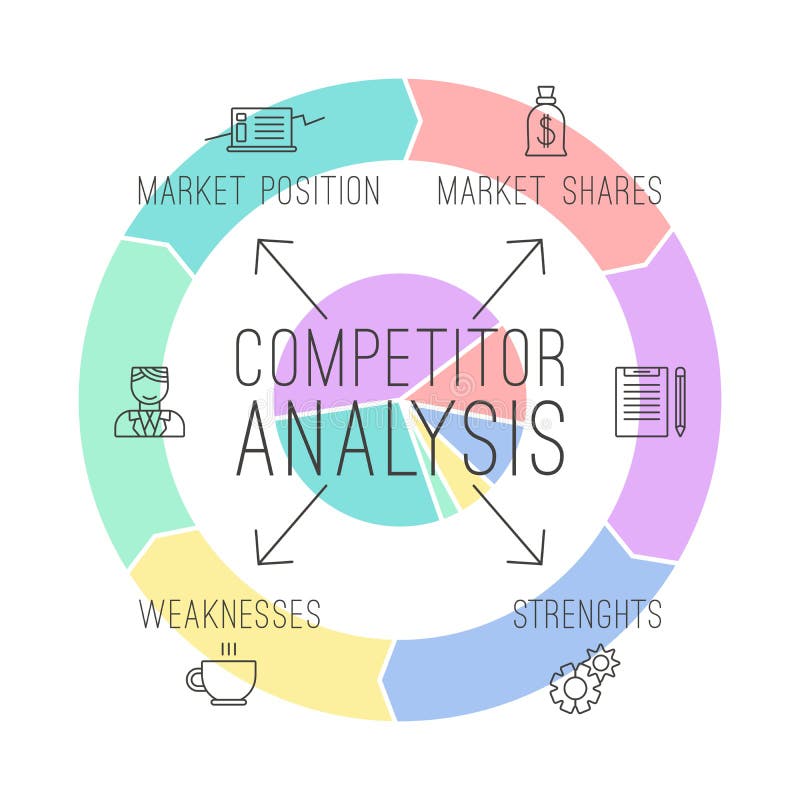 MARKET POSITION

MARKET SHARES

COMPETITOR ANALYSIS

WEAKNESSES

STRENGHTS