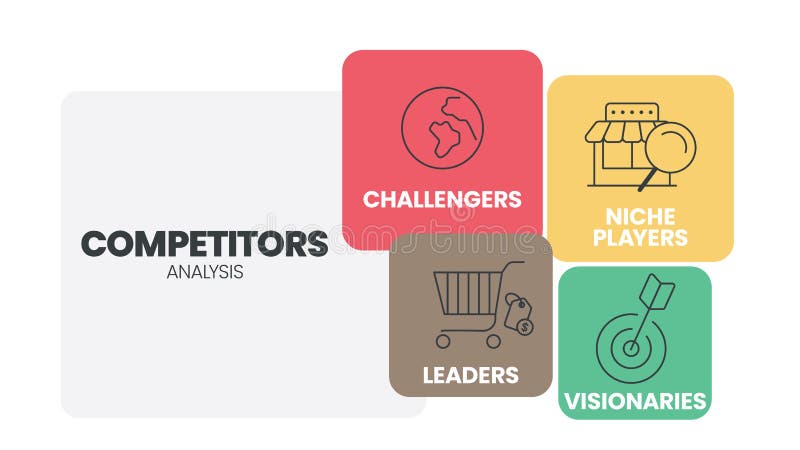 COMPETITORS
ANALYSIS

CHALLENGERS

NICHE PLAYERS

LEADERS

VISIONARIES

dreamstime