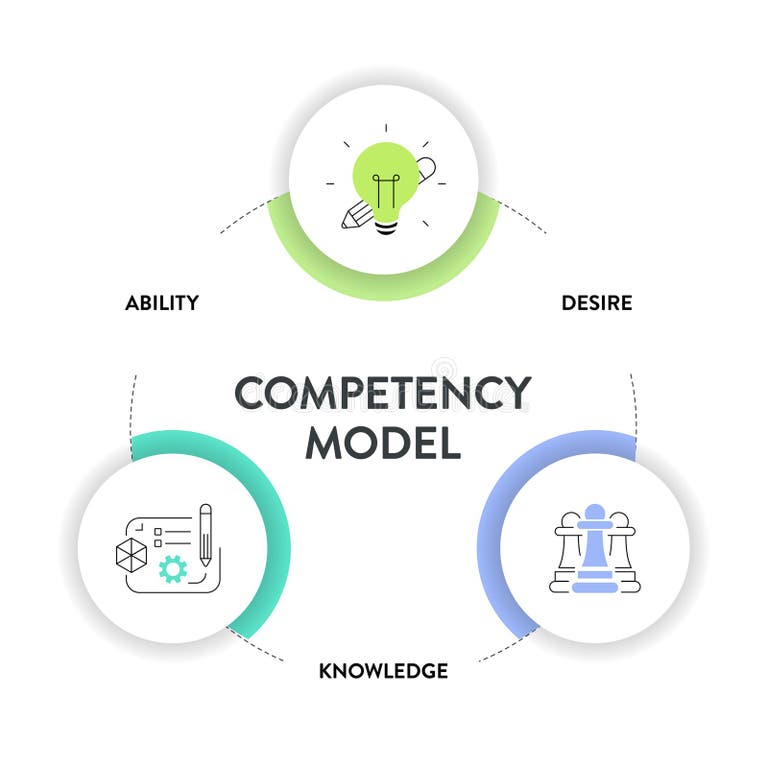 ABILITY

DESIRE

COMPETENCY MODEL

KNOWLEDGE