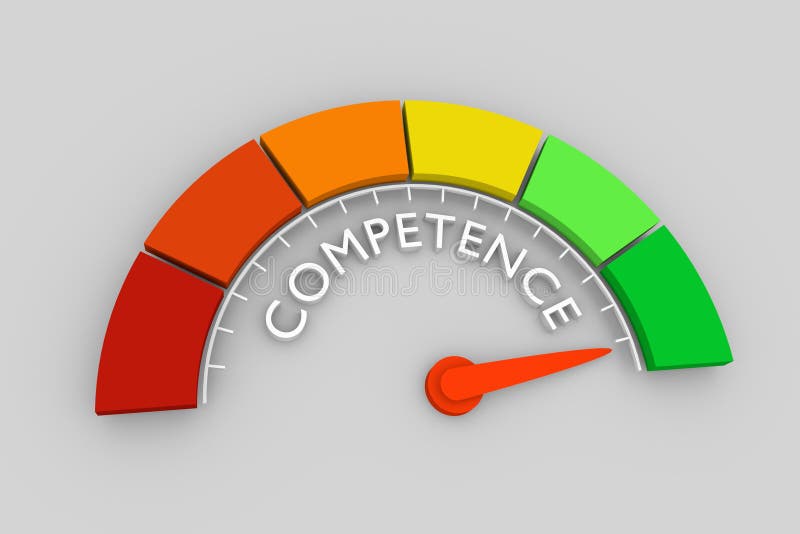 COMPETENCE

dreamstime