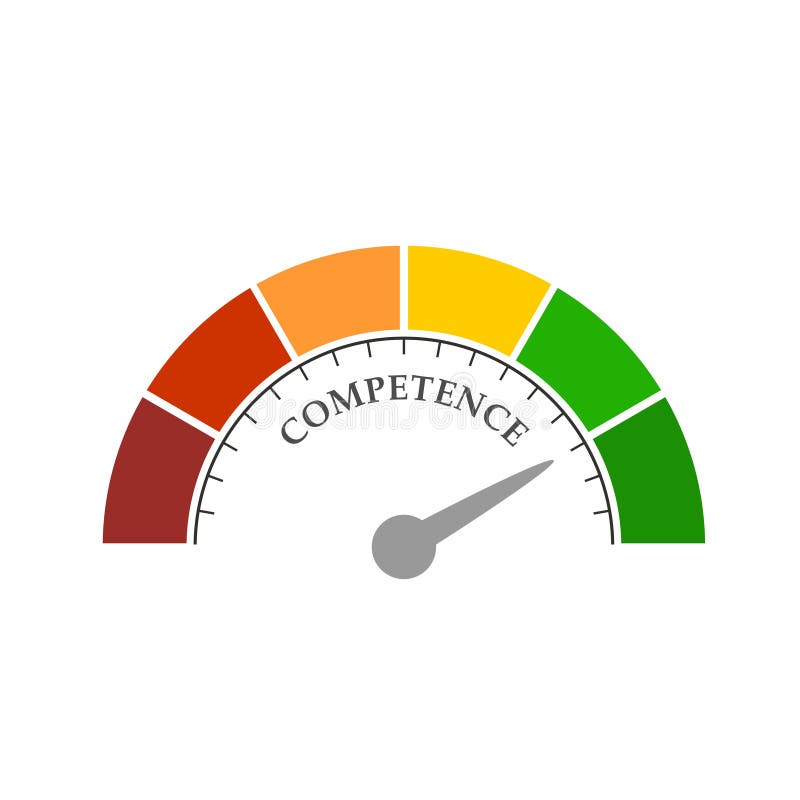 COMPETENCE