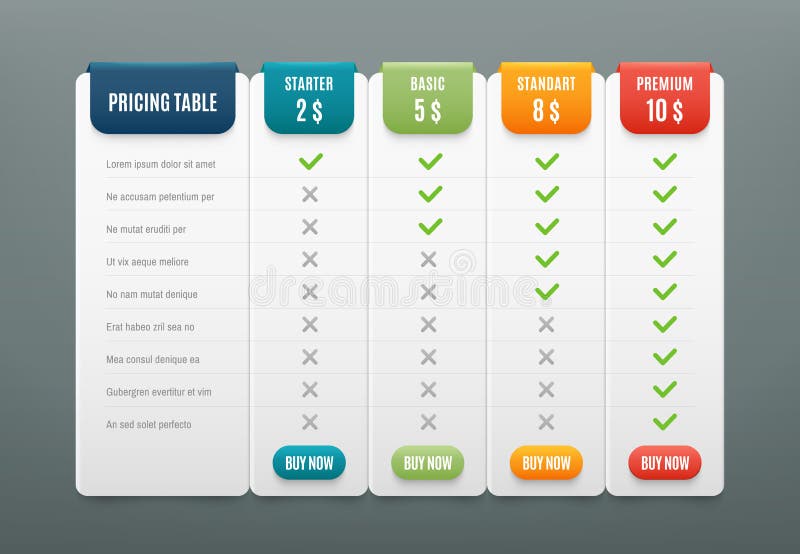 | PRICING TABLE | STARTER 2 $ | BASIC 5 $ | STANDART 8 $ | PREMIUM 10 $ |
|---|---|---|---|---|
| Lorem ipsum dolor sit amet | ✓ | ✓ | ✓ | ✓ |
| Ne accusam petentium per | ✗ | ✓ | ✓ | ✓ |
| Ne mutat eruditi per | ✗ | ✓ | ✓ | ✓ |
| Ut vix aeque meliore | ✗ | ✗ | ✓ | ✓ |
| No nam mutat denique | ✗ | ✗ | ✓ | ✓ |
| Erat habeo zril sea no | ✗ | ✗ | ✗ | ✓ |
| Mea consul denique ea | ✗ | ✗ | ✗ | ✓ |
| Gubergren evertitur et vim | ✗ | ✗ | ✗ | ✓ |
| An sed solet perfecto | ✗ | ✗ | ✗ | ✓ |
| | BUY NOW | BUY NOW | BUY NOW | BUY NOW |

dreamstime