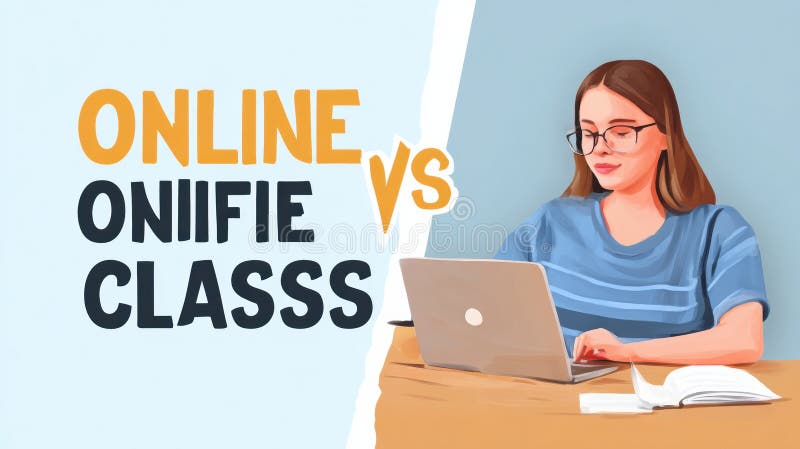 ONLINE VS
ONIIFIE
CLASSS