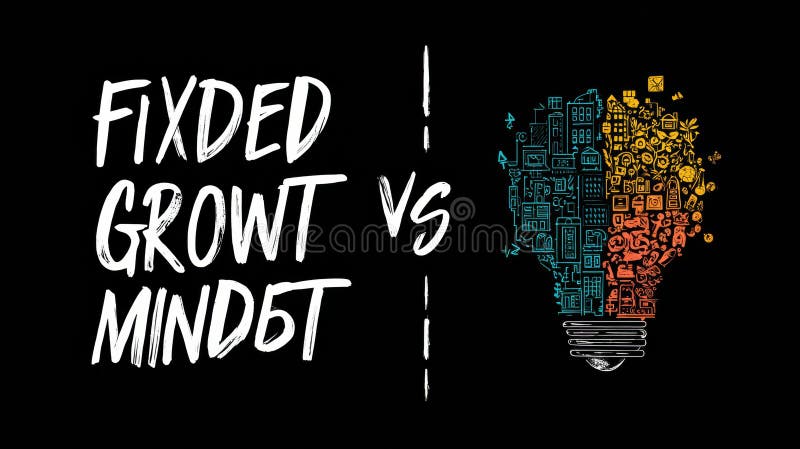 FIXDED GROWT MIND6T

VS

dreamstime