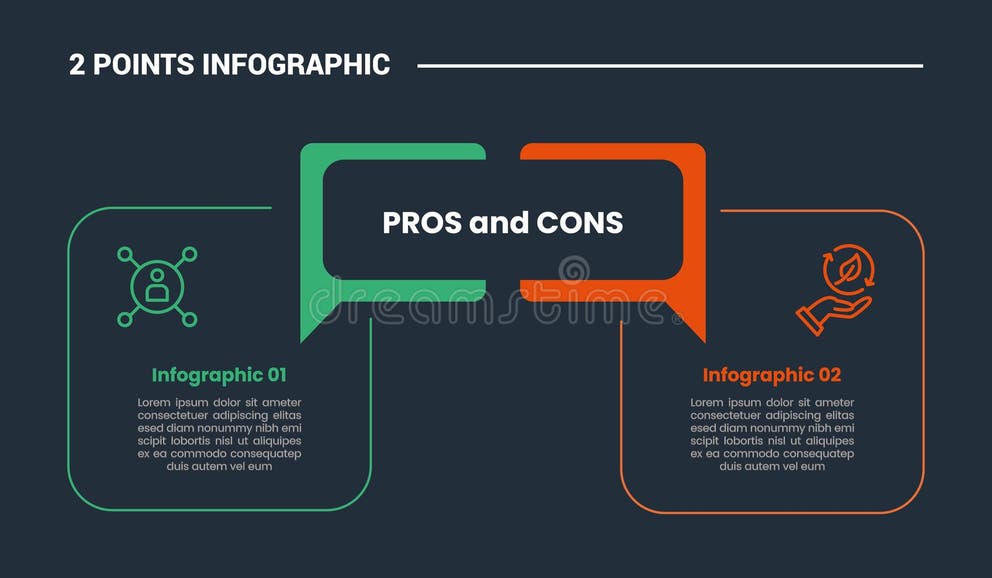 2 POINTS INFOGRAPHIC

PROS and CONS

dreamstime

Infographic 01

Lorem ipsum dolor sit ameter consectetuer adipiscing elitas esed diam nonummy nibh emi scipit lobortis nisl ut aliquipes ex ea commodo consequatep duis autem vel eum

Infographic 02

Lorem ipsum dolor sit ameter consectetuer adipiscing elitas esed diam nonummy nibh emi scipit lobortis nisl ut aliquipes ex ea commodo consequatep duis autem vel eum